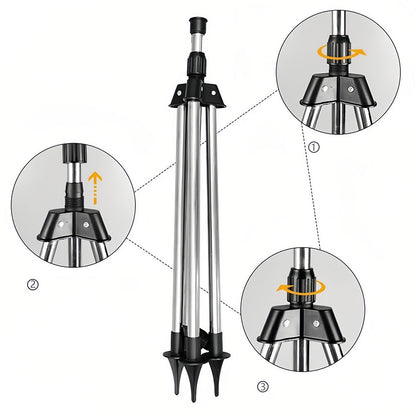 ①

②

③