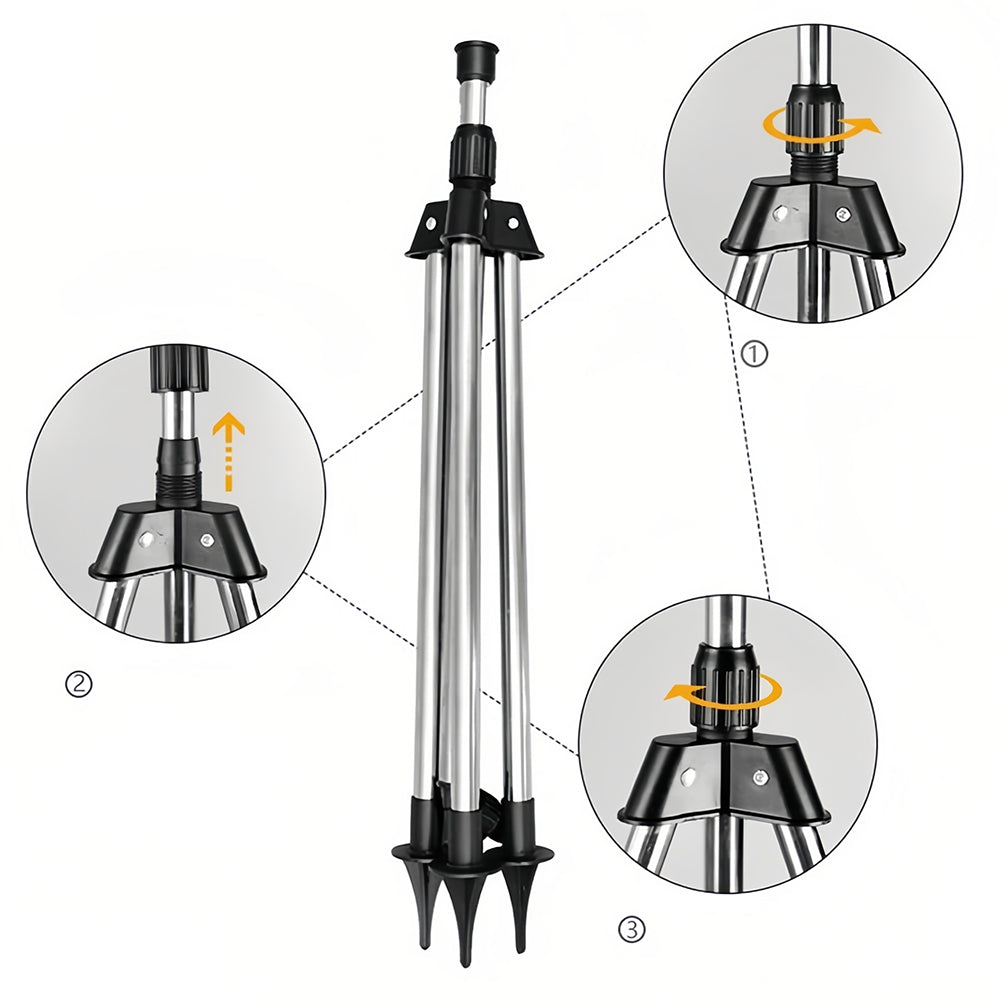 ①

②

③