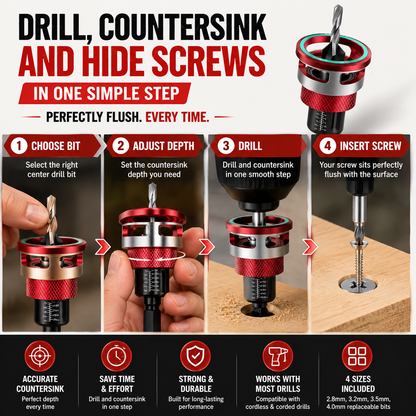 DRILL, COUNTERSINK AND HIDE SCREWS

IN ONE SIMPLE STEP

PERFECTLY FLUSH. EVERY TIME.

1 CHOOSE BIT
Select the right center drill bit

2 ADJUST DEPTH
Set the countersink depth you need

3 DRILL
Drill and countersink in one smooth step

4 INSERT SCREW
Your screw sits perfectly flush with the surface

ACCURATE COUNTERSINK
Perfect depth every time

SAVE TIME & EFFORT
Drill and countersink in one step

STRONG & DURABLE
Built for long-lasting performance

WORKS WITH MOST DRILLS
Compatible with cordless & corded drills

4 SIZES INCLUDED
2.8mm, 3.2mm, 3.5mm, 4.0mm replaceable bits