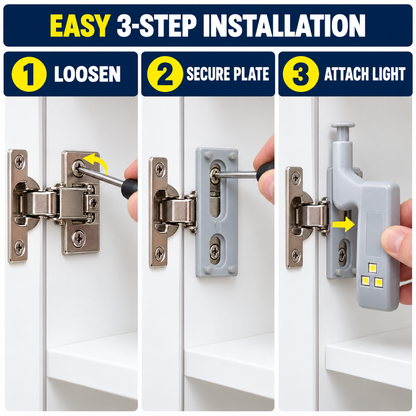 EASY 3-STEP INSTALLATION

1 LOOSEN

2 SECURE PLATE

3 ATTACH LIGHT