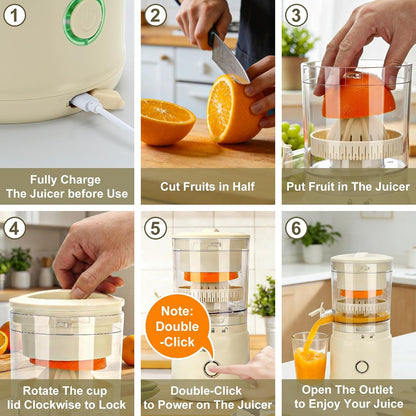 1
Fully Charge The Juicer before Use

2
Cut Fruits in Half

3
Put Fruit in The Juicer

4
Rotate The cup lid Clockwise to Lock

5
Note: Double -Click
Double-Click to Power on The Juicer

6
Open The Outlet to Enjoy Your Juice