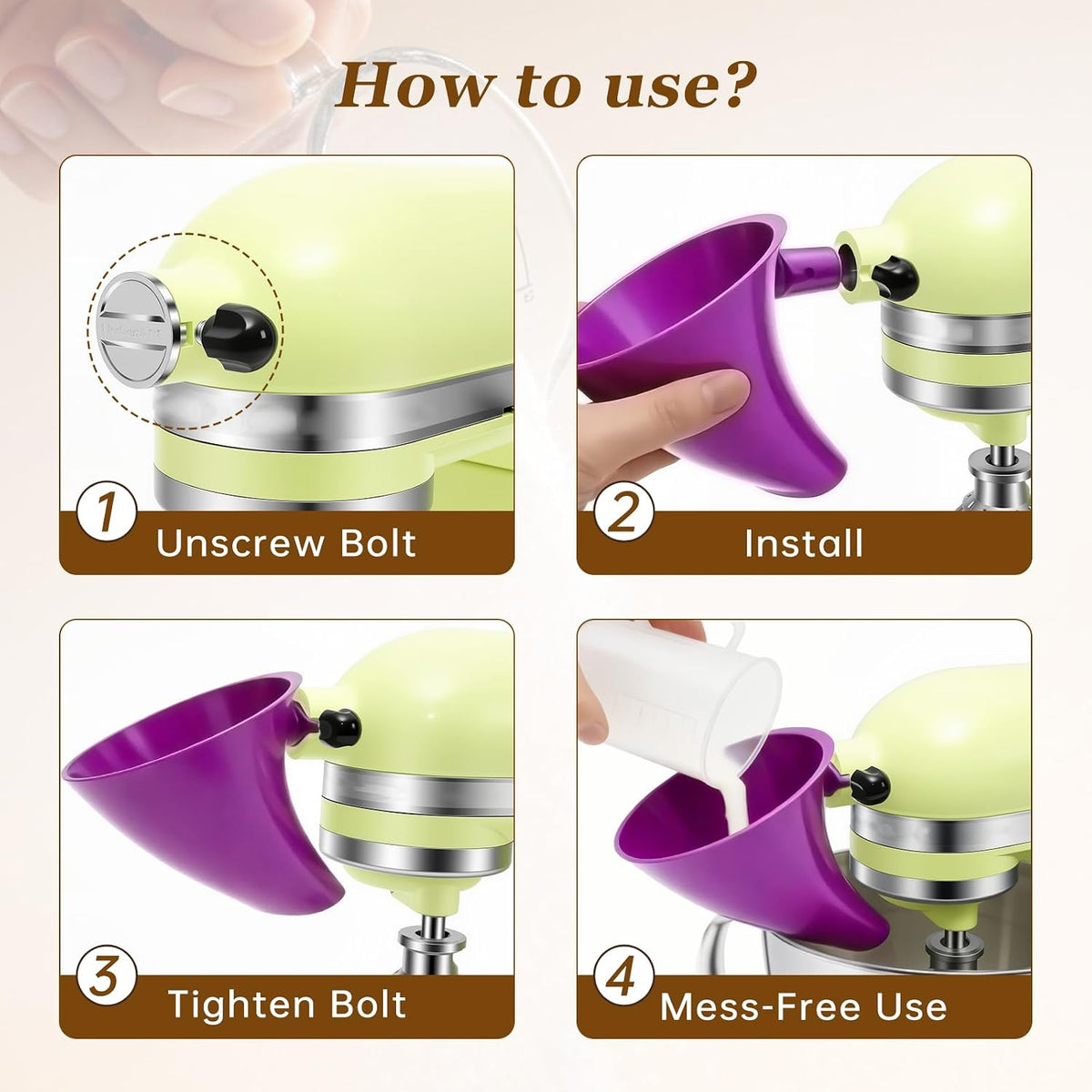 How to use?

1 Unscrew Bolt

2 Install

3 Tighten Bolt

4 Mess-Free Use