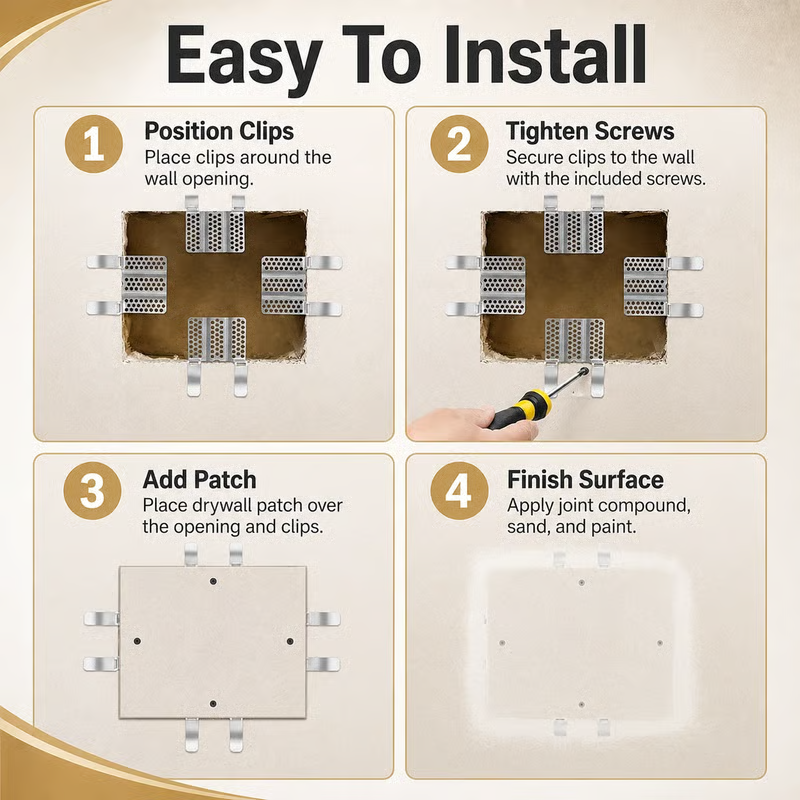 Easy To Install

1
Position Clips
Place clips around the wall opening.

2
Tighten Screws
Secure clips to the wall with the included screws.

3
Add Patch
Place drywall patch over the opening and clips.

4
Finish Surface
Apply joint compound, sand, and paint.