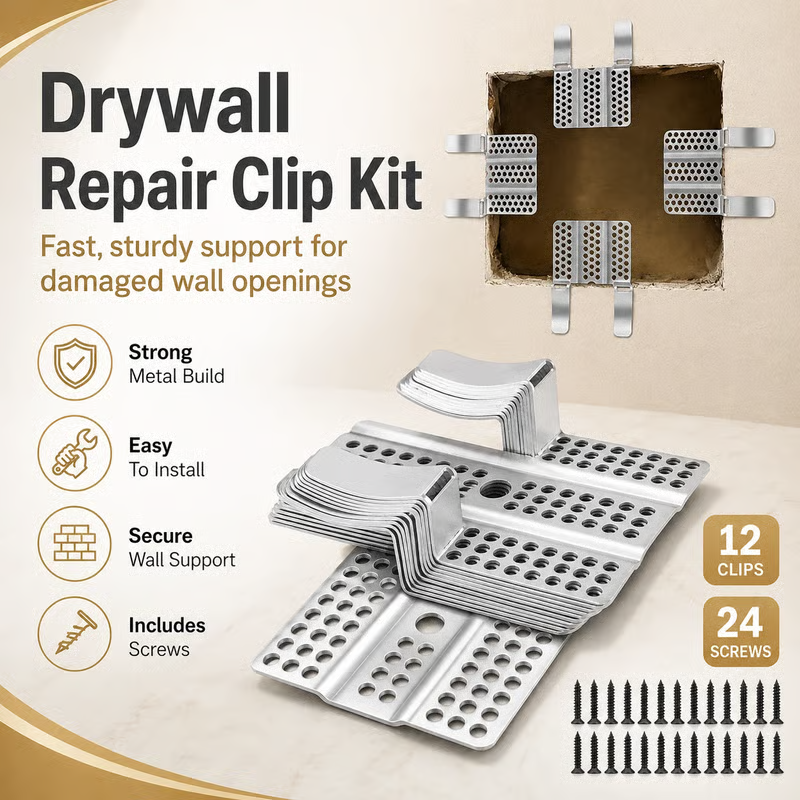 Drywall Repair Clip Kit

Fast, sturdy support for damaged wall openings

Strong
Metal Build

Easy
To Install

Secure
Wall Support

Includes
Screws

12
CLIPS

24
SCREWS