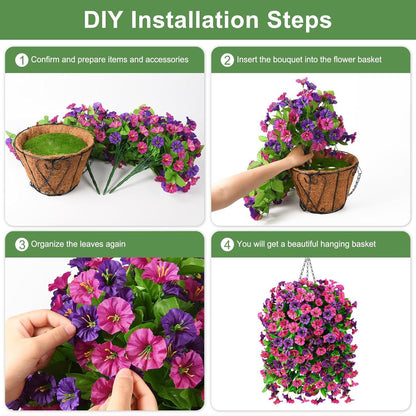 DIY Installation Steps

1 Confirm and prepare items and accessories

2 Insert the bouquet into the flower basket

3 Organize the leaves again

4 You will get a beautiful hanging basket