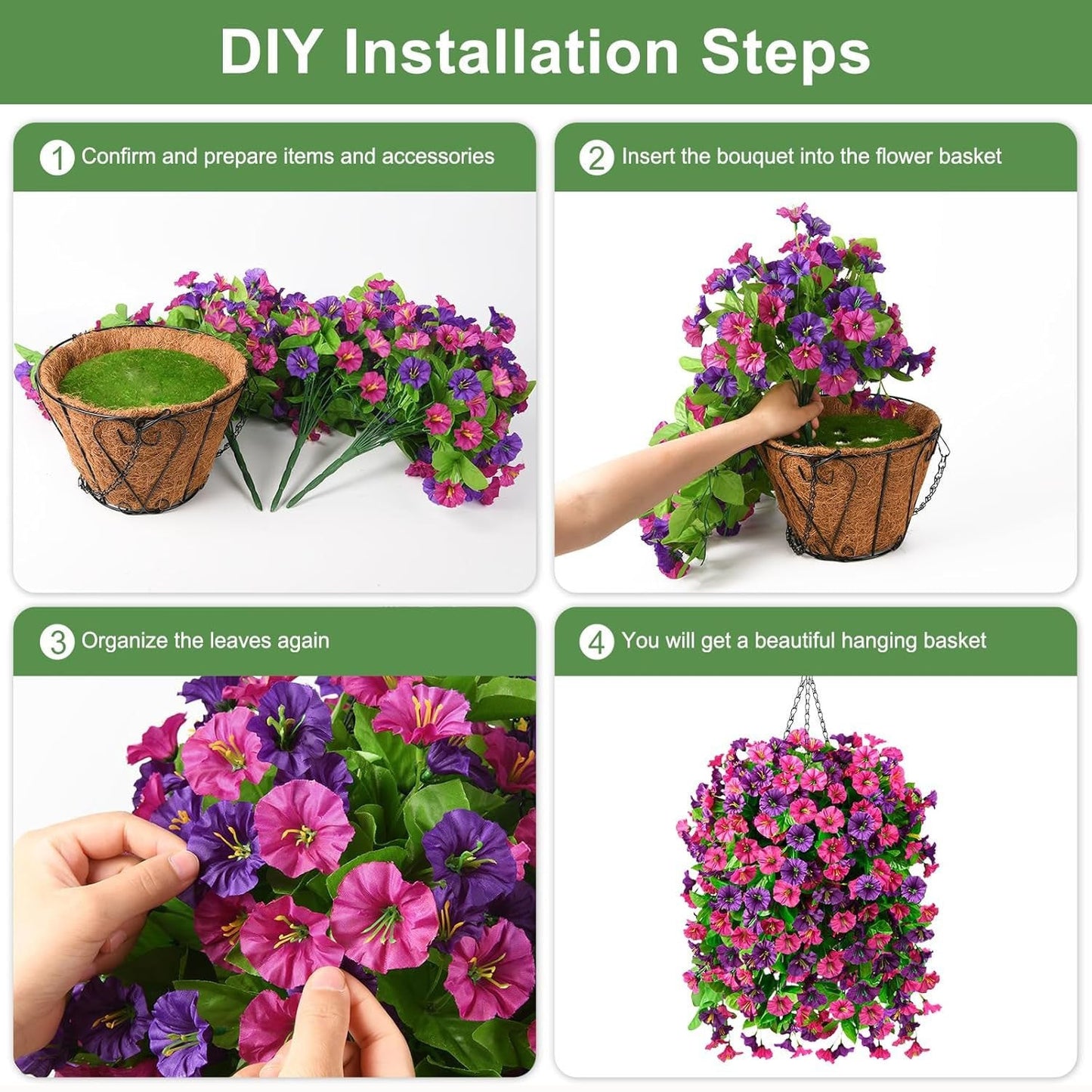 DIY Installation Steps

1 Confirm and prepare items and accessories

2 Insert the bouquet into the flower basket

3 Organize the leaves again

4 You will get a beautiful hanging basket